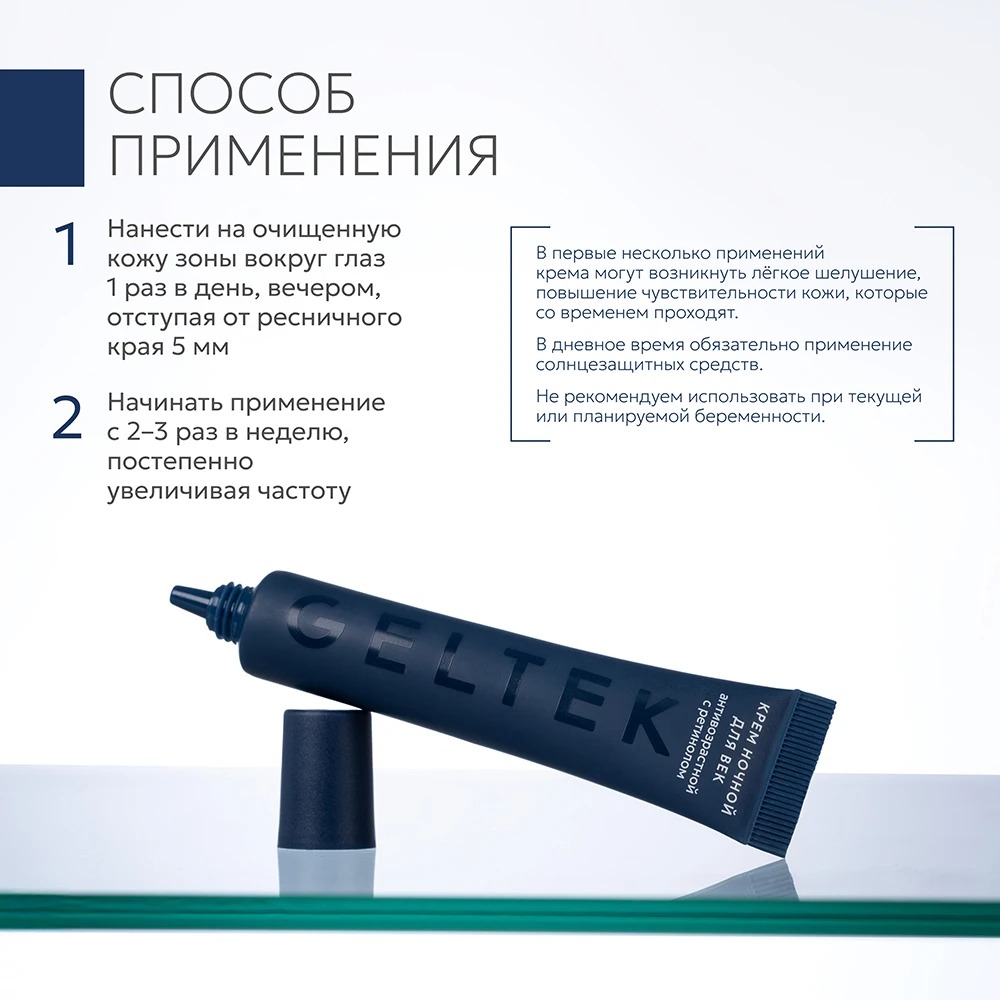 СПОСОБ ПРИМЕНЕНИЯ

1 Нанести на очищенную кожу зоны вокруг глаз 1 раз в день, вечером, отступая от ресничного края 5 мм

2 Начинать применение с 2–3 раз в неделю, постепенно увеличивая частоту

В первые несколько применений крема могут возникнуть лёгкое шелушение, повышение чувствительности кожи, которые со временем проходят.

В дневное время обязательно применение солнцезащитных средств.

Не рекомендуем использовать при текущей или планируемой беременности.

GELTEK

КРЕМ НОЧНОЙ ДЛЯ ВЕК антивозрастной с ретинолом