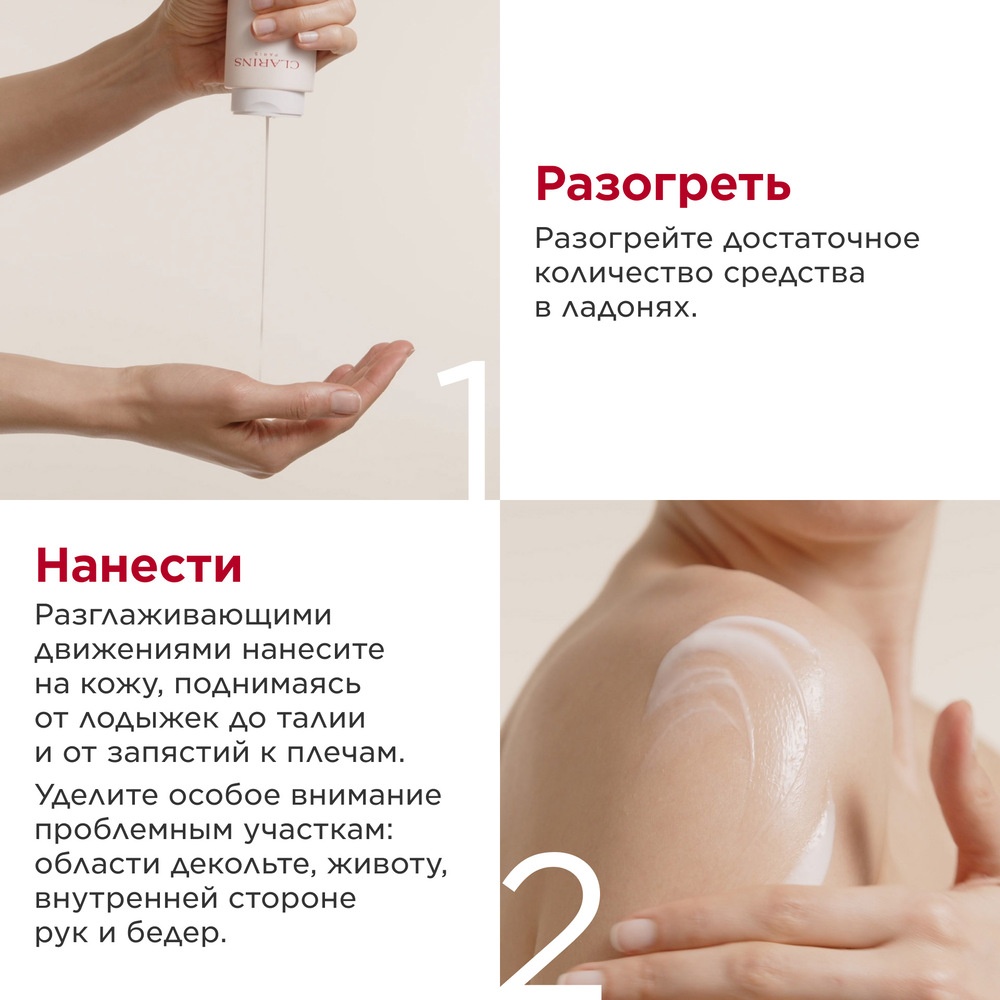 CLARINS
PARIS

Разогреть

Разогрейте достаточное количество средства в ладонях.

1

Нанести

Разглаживающими движениями нанесите на кожу, поднимаясь от лодыжек до талии и от запястий к плечам.

Уделите особое внимание проблемным участкам: области декольте, животу, внутренней стороне рук и бедер.

2