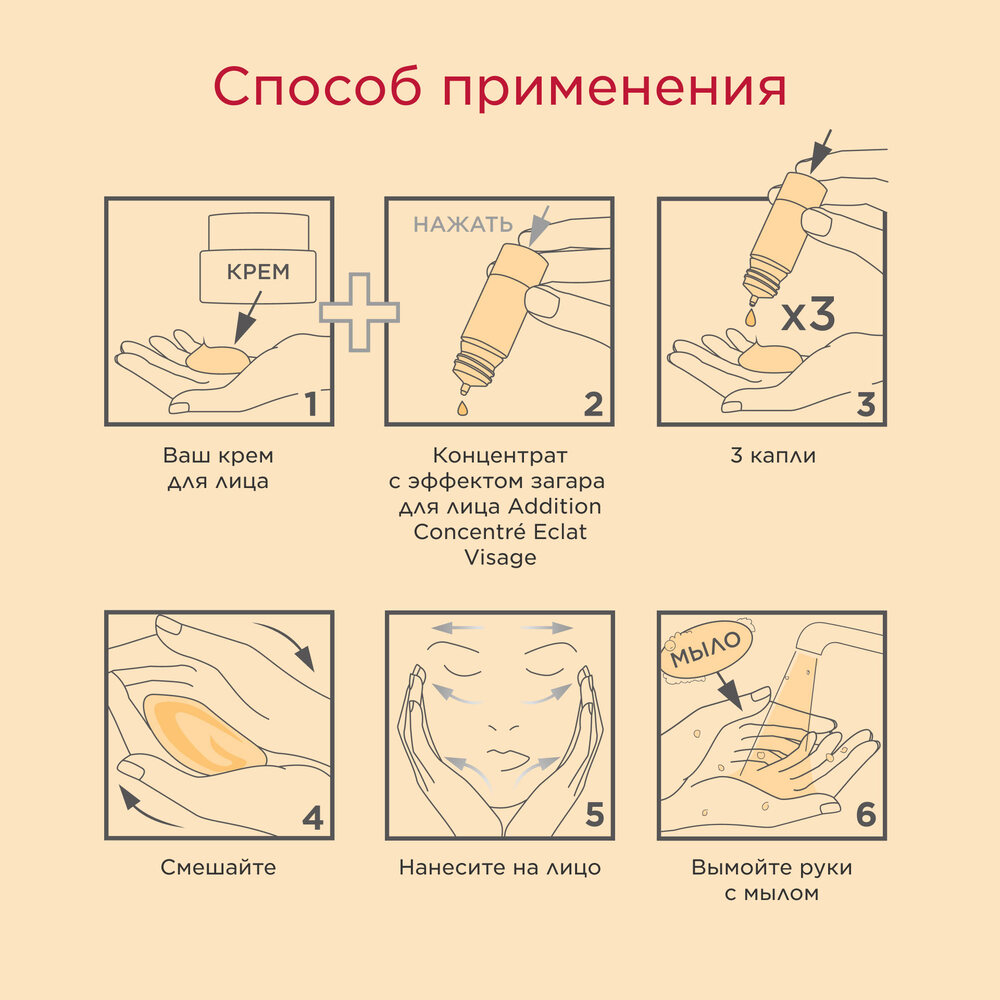 Способ применения

КРЕМ

1

Ваш крем для лица

НАЖАТЬ

2

Концентрат с эффектом загара для лица Addition Concentré Eclat Visage

x3

3

3 капли

4

Смешайте

5

Нанесите на лицо

МЫЛО

6

Вымойте руки с мылом