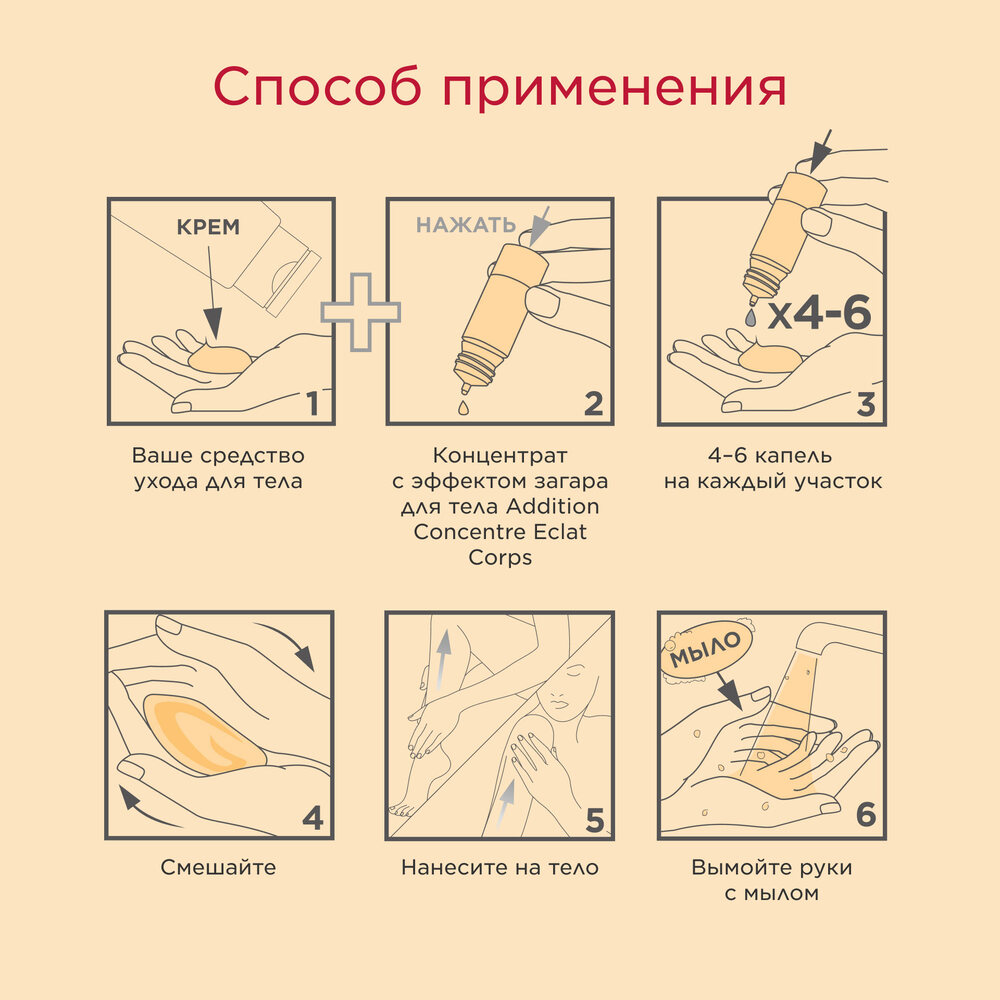 Способ применения

КРЕМ

1

Ваше средство ухода для тела

НАЖАТЬ

2

Концентрат с эффектом загара для тела Addition Concentre Eclat Corps

x4-6

3

4–6 капель на каждый участок

4

Смешайте

5

Нанесите на тело

МЫЛО

6

Вымойте руки с мылом